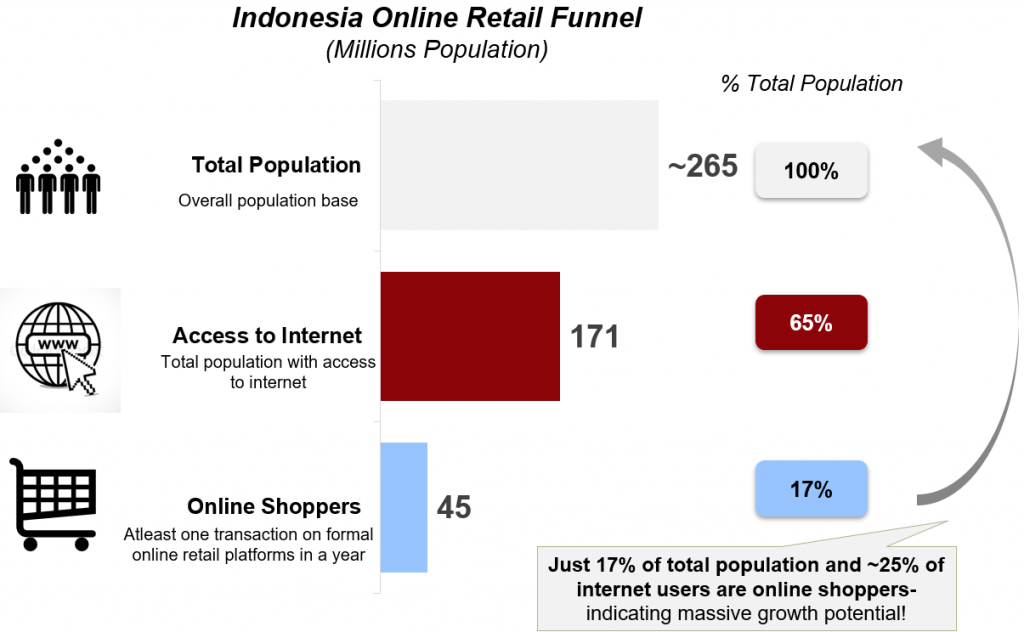 Indonesia Online Retail Funnel
(Millions Population)

% Total Population

Total Population
Overall population base

~265

100%

WWW

Access to Internet
Total population with access to internet

171

65%

Online Shoppers
Atleast one transaction on formal online retail platforms in a year

45

17%

Just 17% of total population and ~25% of internet users are online shoppers- indicating massive growth potential!